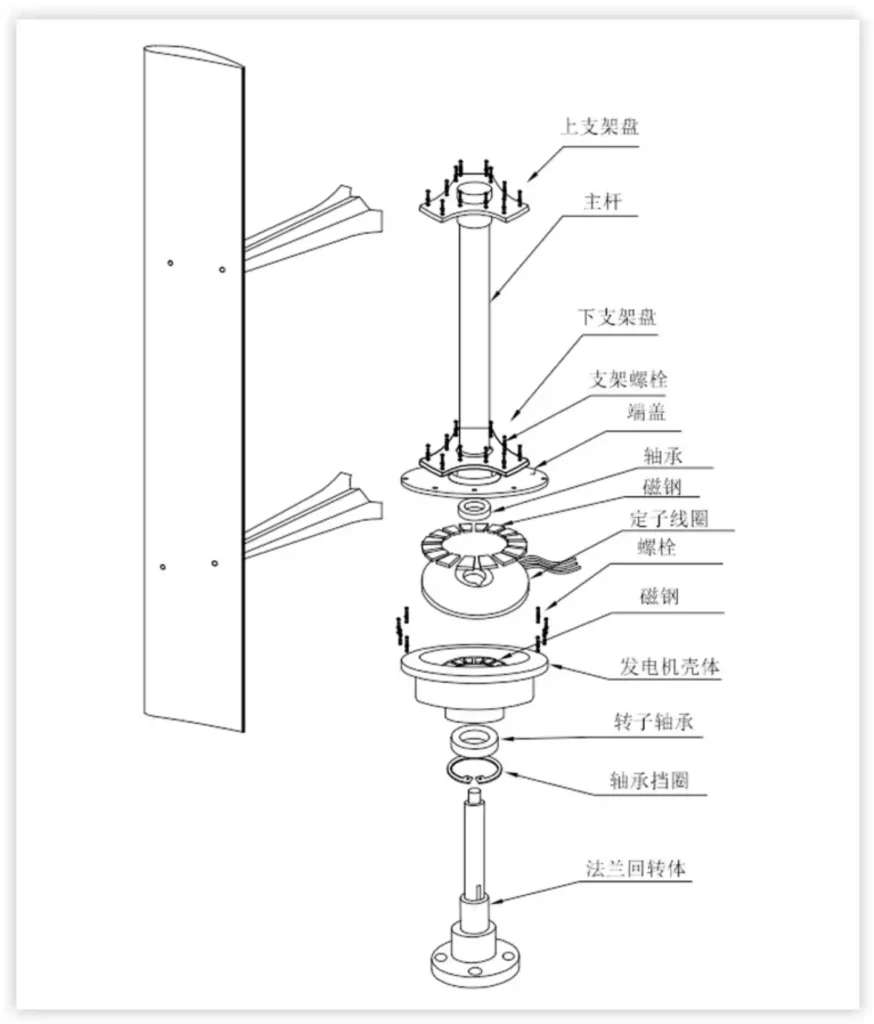 上支架盘
主杆
下支架盘
支架螺栓
端盖
轴承
磁钢
定子线圈
螺栓
磁钢
发电机壳体
转子轴承
轴承挡圈
法兰回转体